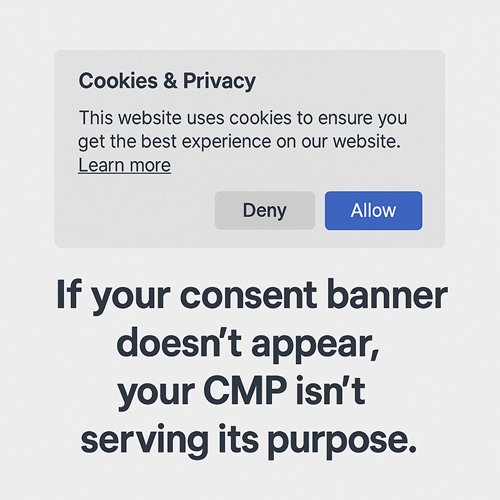 Cookies & Privacy

This website uses cookies to ensure you get the best experience on our website. Learn more

Deny Allow

If your consent banner doesn’t appear, your CMP isn’t serving its purpose.